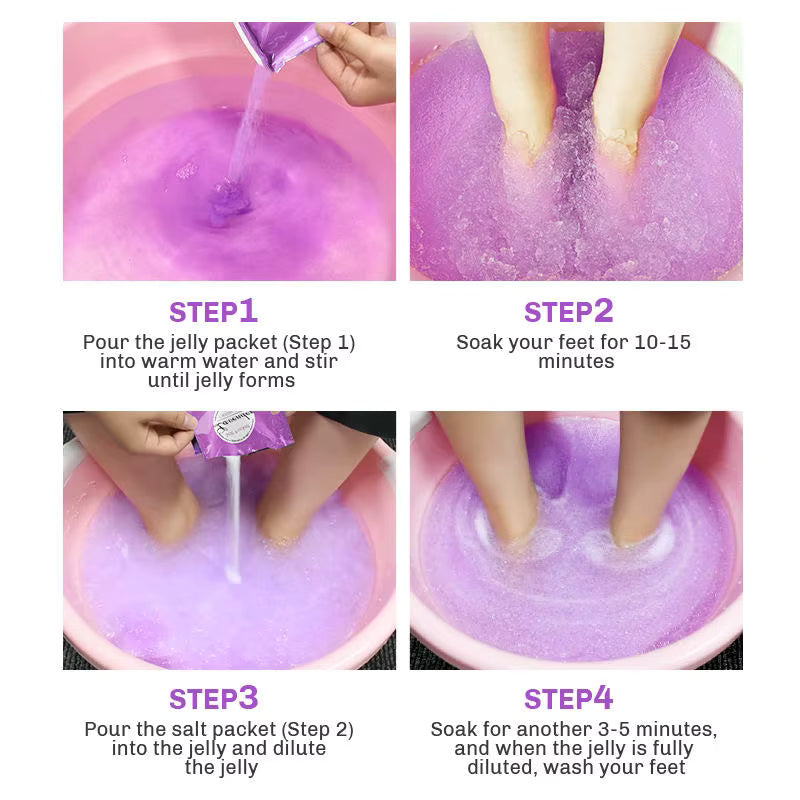 STEP1
Pour the jelly packet (Step 1) into warm water and stir until jelly forms

STEP2
Soak your feet for 10-15 minutes

STEP3
Pour the salt packet (Step 2) into the jelly and dilute the jelly

STEP4
Soak for another 3-5 minutes, and when the jelly is fully diluted, wash your feet